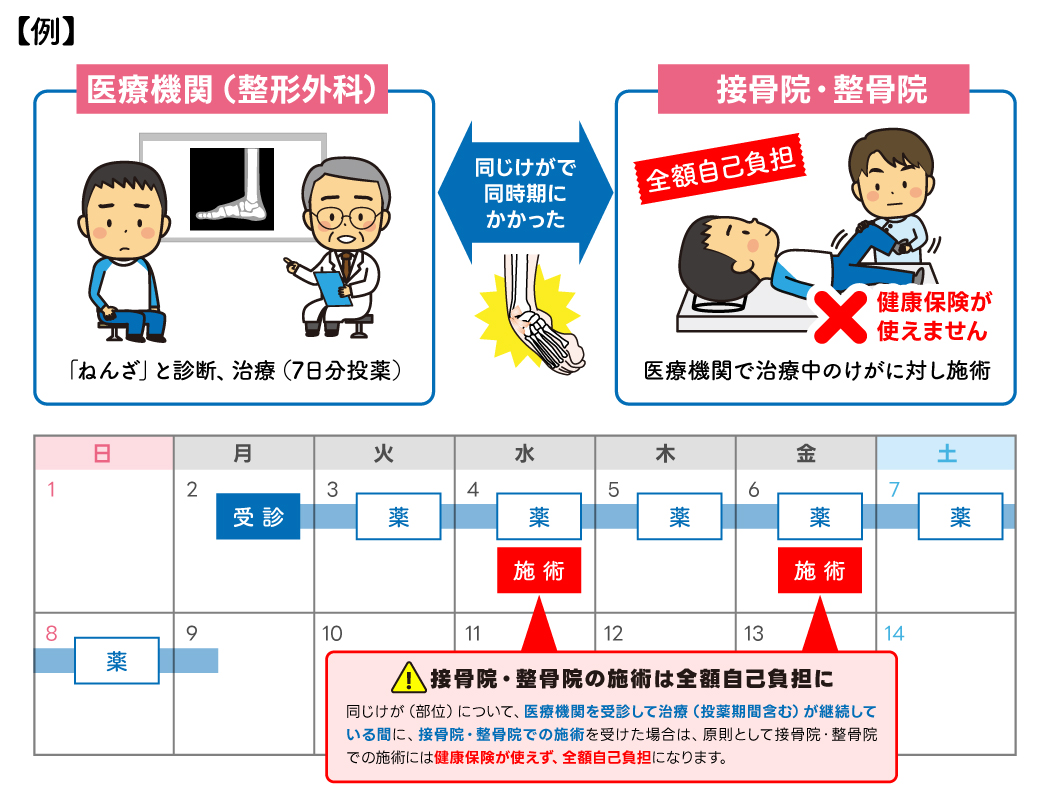 【例】

医療機関（整形外科）

「ねんざ」と診断、治療（7日分投薬）

同じけがで同時期にかかった

接骨院・整骨院

全額自己負担

健康保険が使えません

医療機関で治療中のけがに対し施術

| 日 | 月 | 火 | 水 | 木 | 金 | 土 |
|---|---|---|---|---|---|---|
| 1 | 2 受診 | 3 薬 | 4 薬 施術 | 5 薬 | 6 薬 施術 | 7 薬 |
| 8 薬 | 9 | 10 | 11 | 12 | 13 | 14 |

接骨院・整骨院の施術は全額自己負担に

同じけが（部位）について、医療機関を受診して治療（投薬期間含む）が継続している間に、接骨院・整骨院での施術を受けた場合は、原則として接骨院・整骨院での施術には健康保険が使えず、全額自己負担になります。